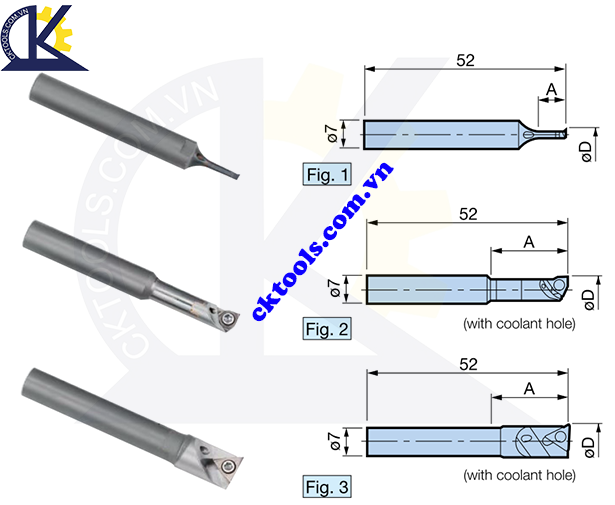 CKTOOLS.COM.VN

CKTOOLS.COM.VN

cktools.com.vn

52

A

ø7

øD

Fig. 1

52

A

ø7

øD

(with coolant hole)

Fig. 2

52

A

ø7

øD

(with coolant hole)

Fig. 3