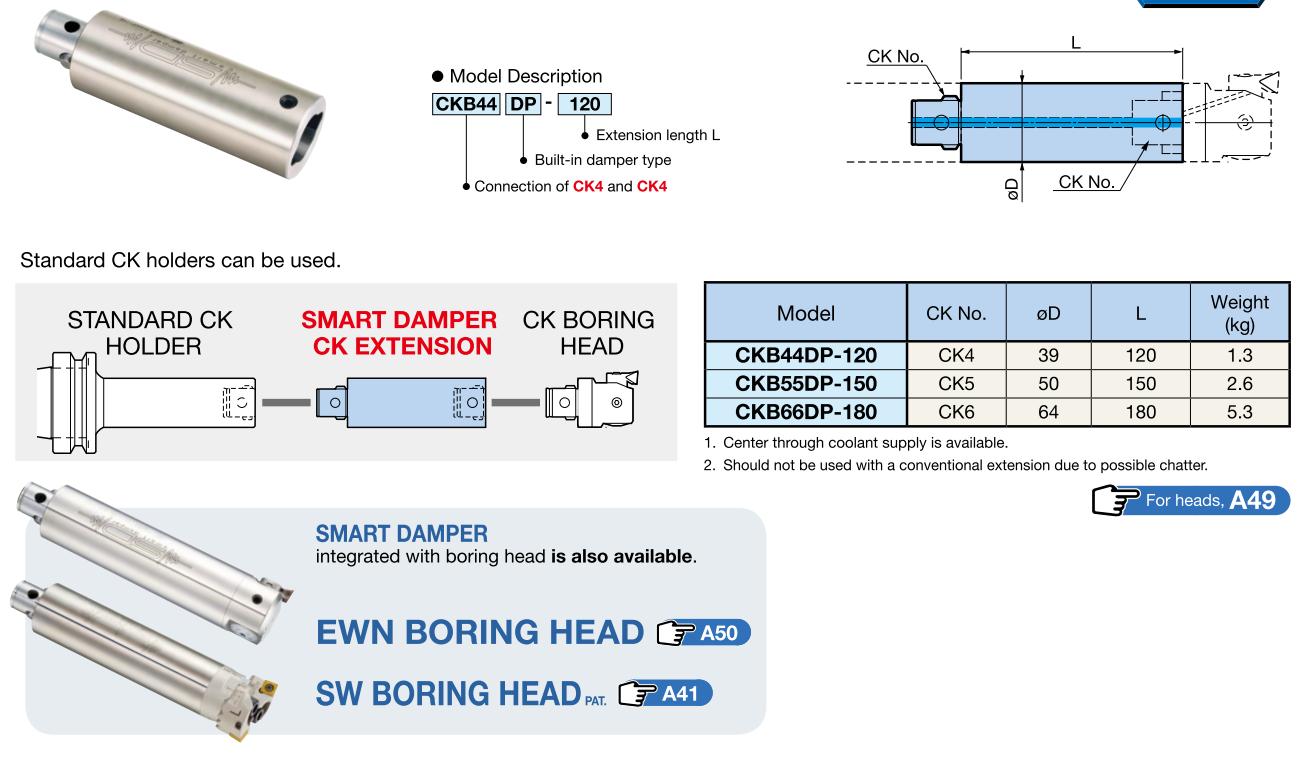 ● Model Description
CKB44 DP - 120
Extension length L
Built-in damper type
Connection of CK4 and CK4

CK No.
L
øD
CK No.

Standard CK holders can be used.

STANDARD CK HOLDER
SMART DAMPER CK EXTENSION
CK BORING HEAD

| Model | CK No. | øD | L | Weight (kg) |
|---|---|---|---|---|
| CKB44DP-120 | CK4 | 39 | 120 | 1.3 |
| CKB55DP-150 | CK5 | 50 | 150 | 2.6 |
| CKB66DP-180 | CK6 | 64 | 180 | 5.3 |

1. Center through coolant supply is available.
2. Should not be used with a conventional extension due to possible chatter.

For heads, A49

SMART DAMPER
integrated with boring head is also available.

EWN BORING HEAD A50

SW BORING HEAD PAT. A41